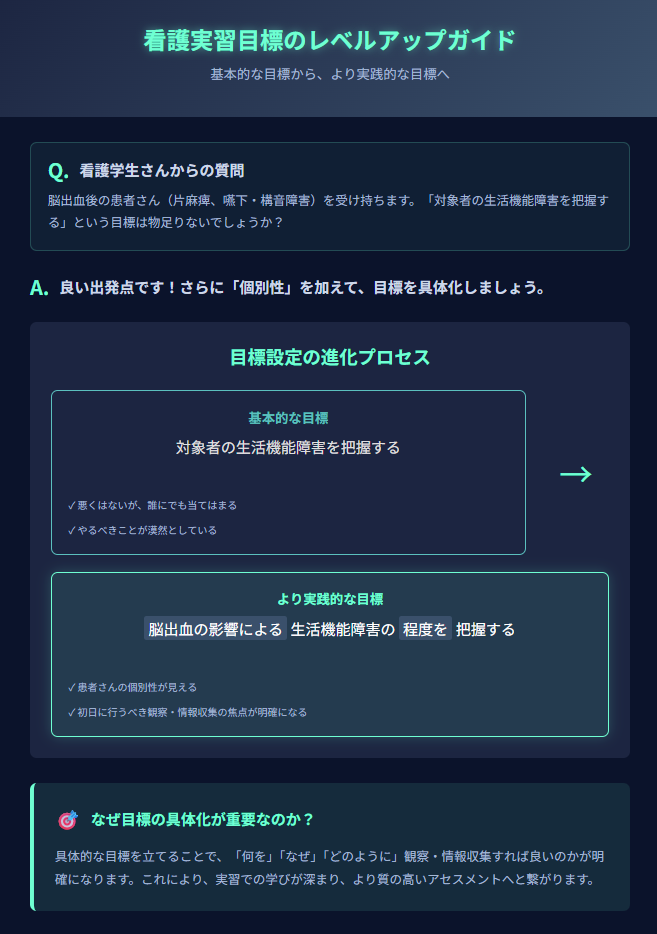 看護実習目標のレベルアップガイド

基本的な目標から、より実践的な目標へ

Q. 看護学生さんからの質問

脳出血後の患者さん（片麻痺、嚥下・構音障害）を受け持ちます。「対象者の生活機能障害を把握する」という目標は物足りないでしょうか？

A. 良い出発点です！さらに「個別性」を加えて、目標を具体化しましょう。

目標設定の進化プロセス

基本的な目標

対象者の生活機能障害を把握する

✓悪くはないが、誰にでも当てはまる

✓やるべきことが漠然としている

→

より実践的な目標

脳出血の影響による 生活機能障害の 程度を 把握する

✓患者さんの個別性が見える

✓初日に行うべき観察・情報収集の焦点が明確になる

なぜ目標の具体化が重要なのか？

具体的な目標を立てることで、「何を」「なぜ」「どのように」観察・情報収集すれば良いのかが明確になります。これにより、実習での学びが深まり、より質の高いアセスメントへと繋がります。